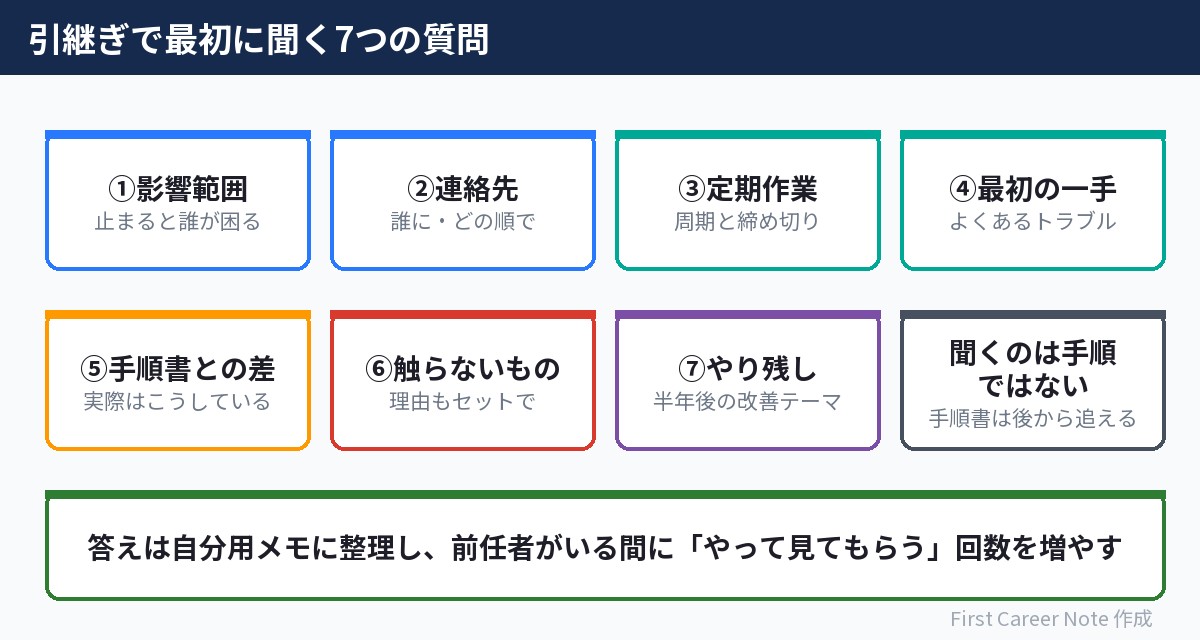 引継ぎで最初に聞く7つの質問

①影響範囲
止まると誰が困る

②連絡先
誰に・どの順で

③定期作業
周期と締め切り

④最初の一手
よくあるトラブル

⑤手順書との差
実際はこうしている

⑥触らないもの
理由もセットで

⑦やり残し
半年後の改善テーマ

聞くのは手順ではない
手順書は後から追える

答えは自分用メモに整理し、前任者がいる間に「やって見てもらう」回数を増やす

First Career Note 作成